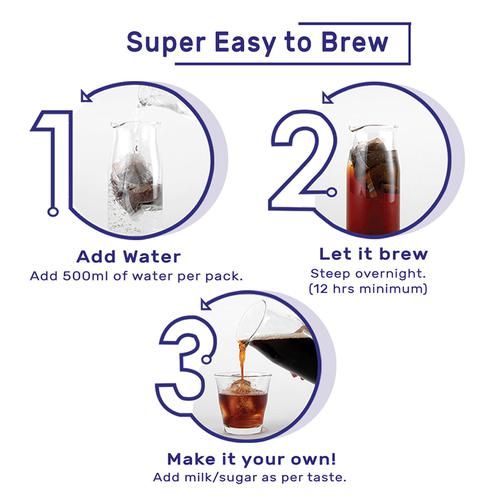 Super Easy to Brew

1

Add Water
Add 500ml of water per pack.

2

Let it brew
Steep overnight.
(12 hrs minimum)

3

Make it your own!
Add milk/sugar as per taste.